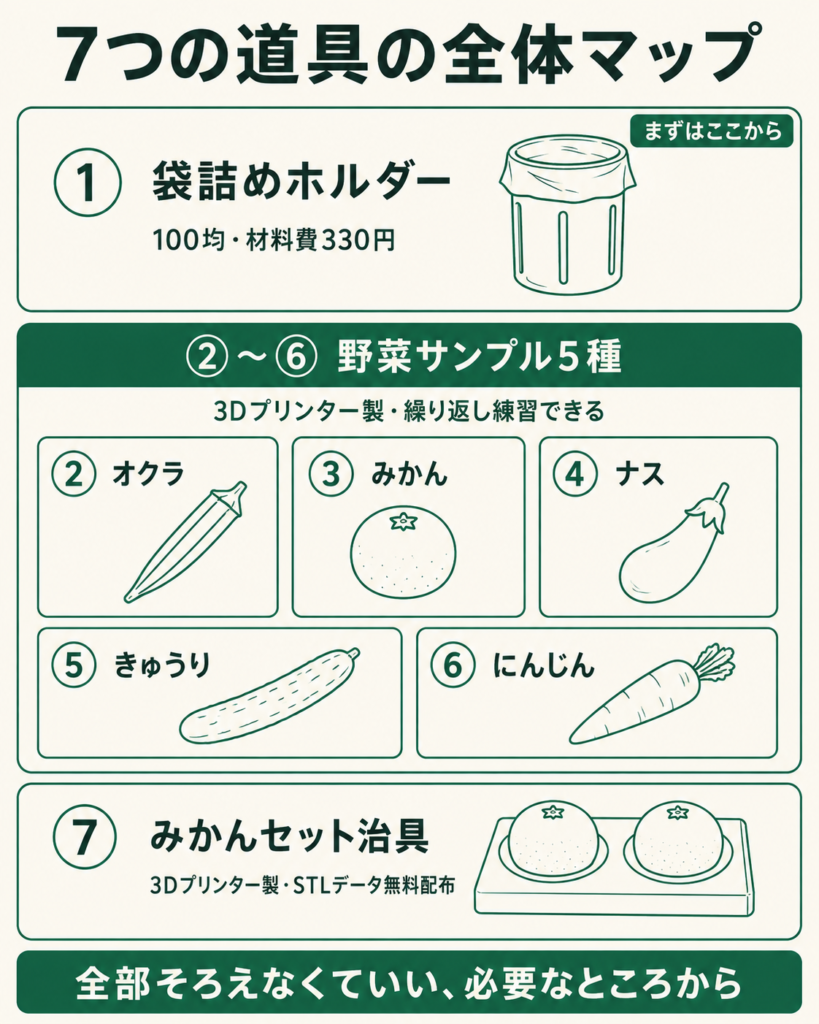 7つの道具の全体マップ

まずはここから

① 袋詰めホルダー

100均・材料費330円

②〜⑥ 野菜サンプル5種

3Dプリンター製・繰り返し練習できる

② オクラ

③ みかん

④ ナス

⑤ きゅうり

⑥ にんじん

⑦ みかんセット治具

3Dプリンター製・STLデータ無料配布

全部そろえなくていい、必要なところから