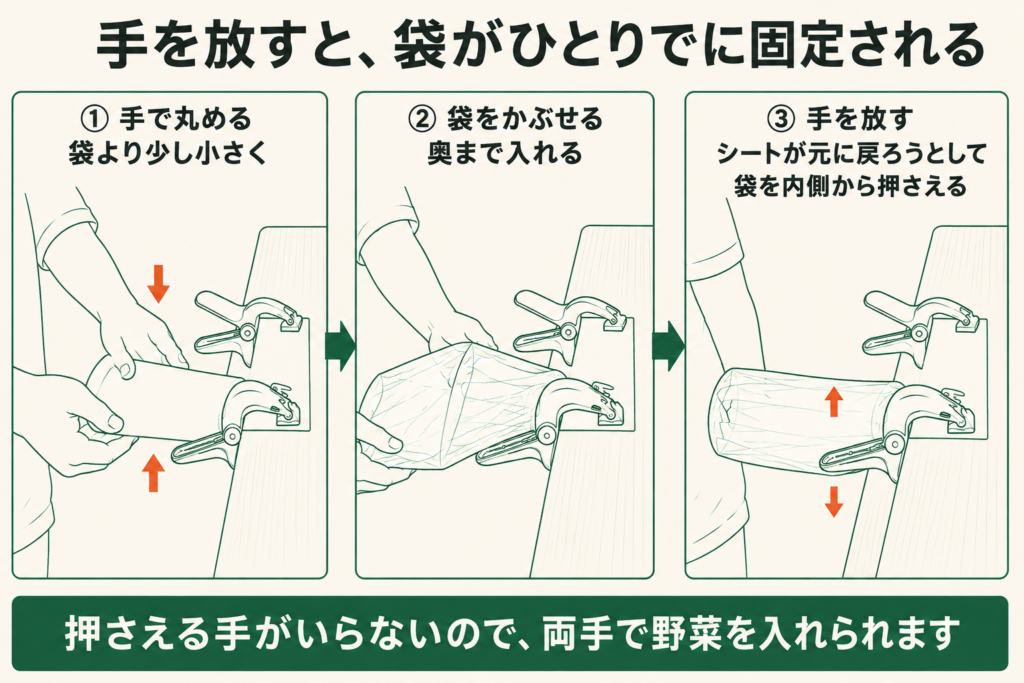 手を放すと、袋がひとりでに固定される

① 手で丸める
袋より少し小さく

② 袋をかぶせる
奥まで入れる

③ 手を放す
シートが元に戻ろうとして
袋を内側から押さえる

押さえる手がいらないので、両手で野菜を入れられます